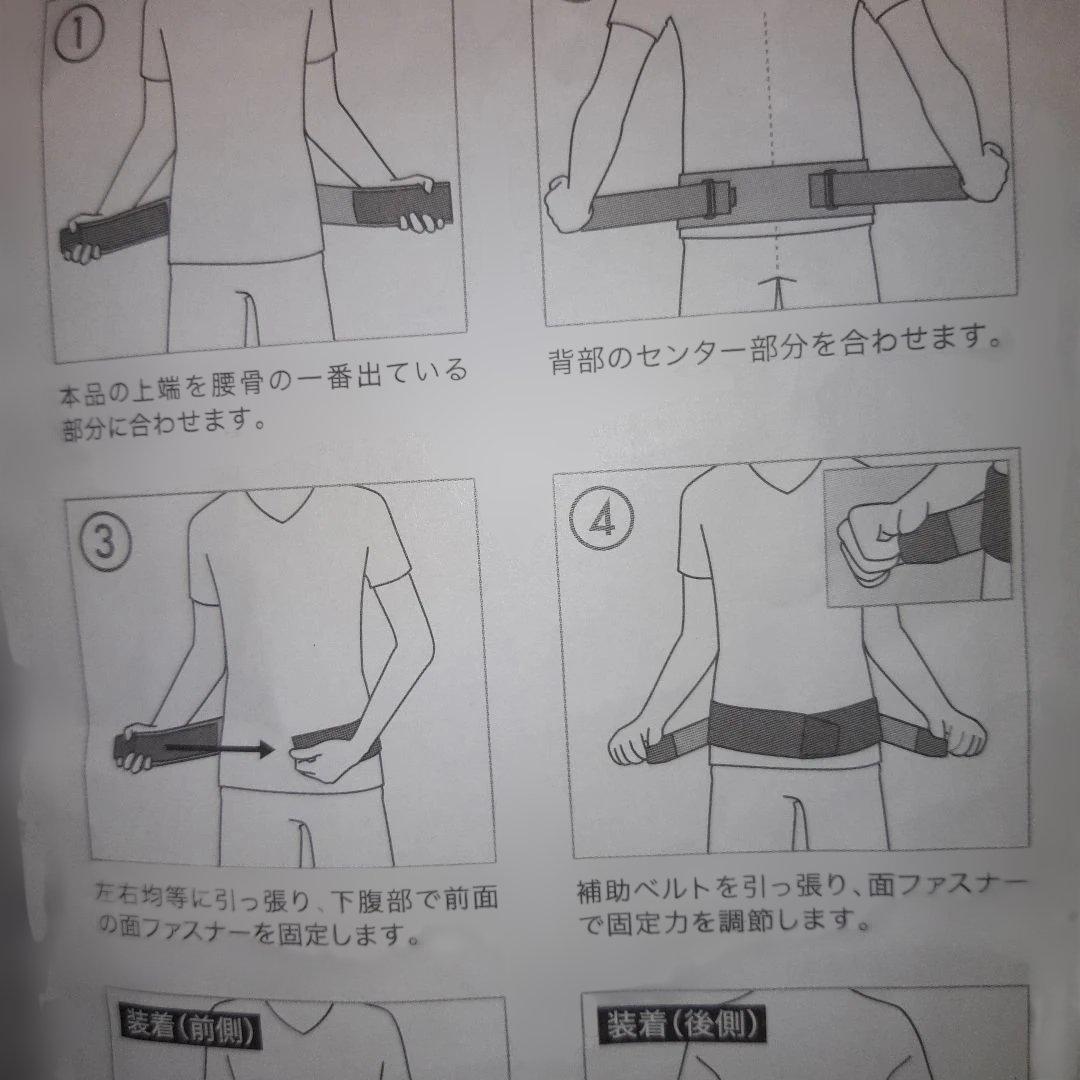 ①

本品の上端を腰骨の一番出ている部分に合わせます。

背部のセンター部分を合わせます。

③

左右均等に引っ張り、下腹部で前面の面ファスナーを固定します。

④

補助ベルトを引っ張り、面ファスナーで固定力を調節します。

装着(前側)

装着(後側)